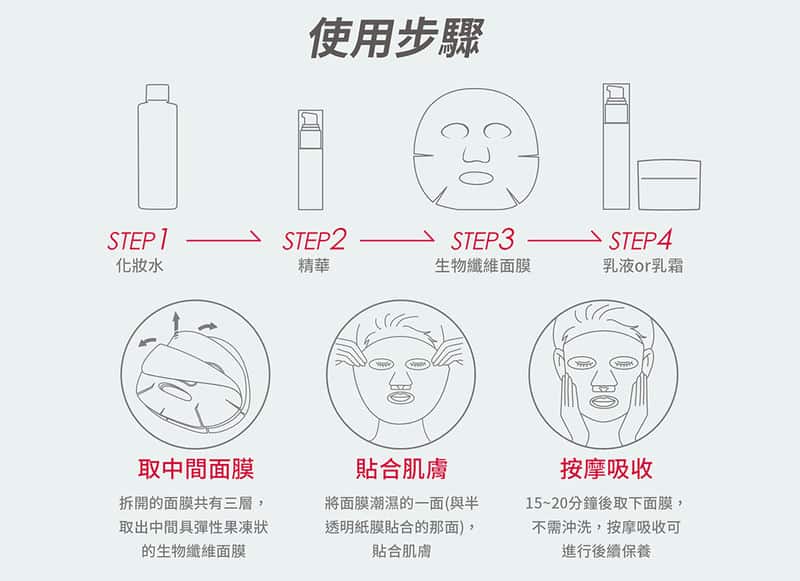 使用步驟

STEP1
化妝水

STEP2
精華

STEP3
生物纖維面膜

STEP4
乳液or乳霜

取中間面膜

拆開的面膜共有三層，取出中間具彈性果凍狀的生物纖維面膜

貼合肌膚

將面膜潮濕的一面(與半透明紙膜貼合的那面)，貼合肌膚

按摩吸收

15~20分鐘後取下面膜，不需沖洗，按摩吸收可進行後續保養